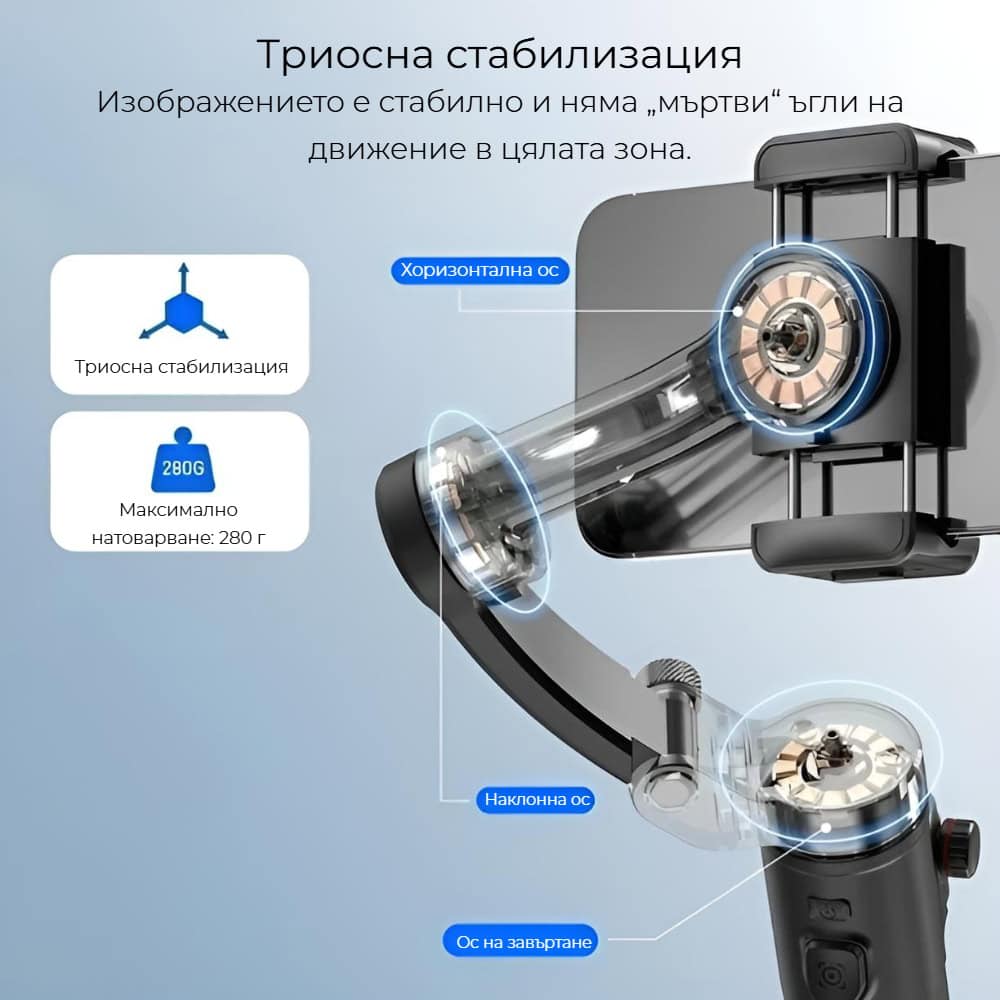 Триосна стабилизация

Изображението е стабилно и няма „мъртви“ ъгли на движение в цялата зона.

Триосна стабилизация

280G

Максимално натоварване: 280 г

Хоризонтална ос

Наклонна ос

Ос на завъртане