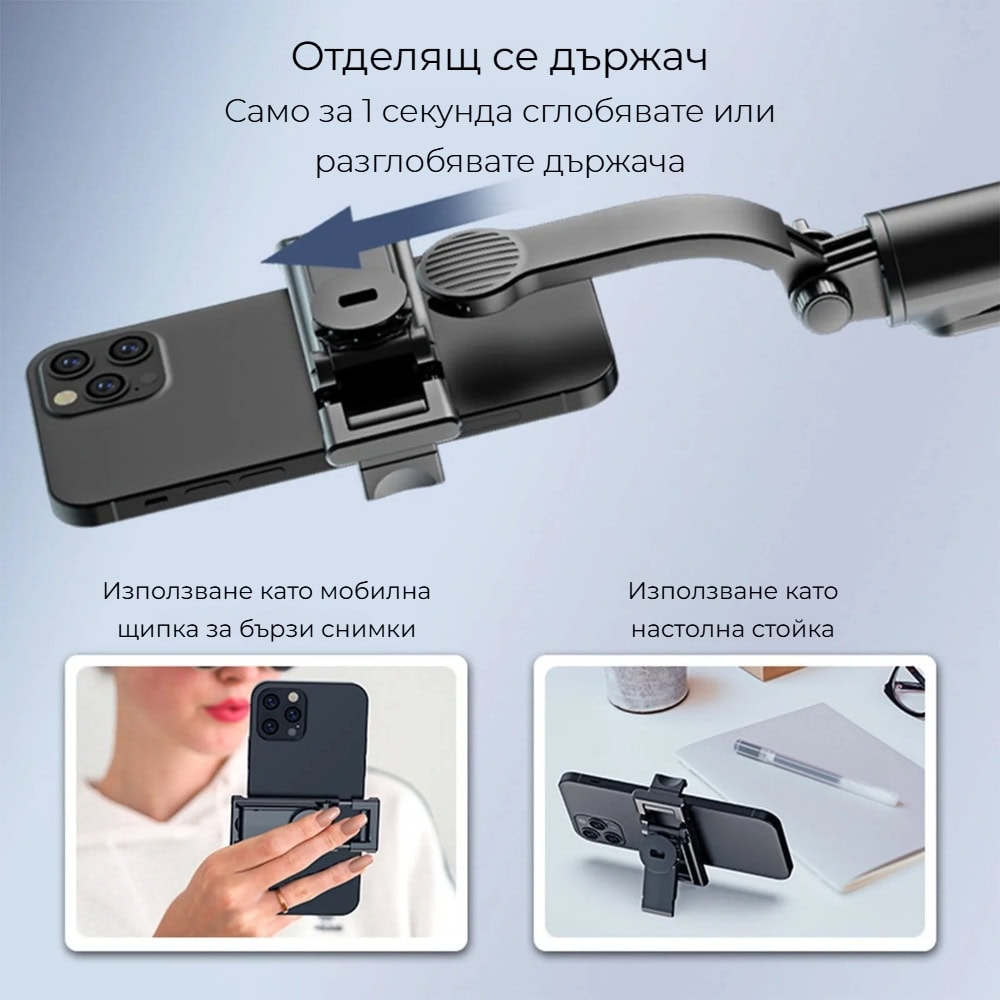 Отделящ се държач

Само за 1 секунда сглобявате или разглобявате държача

Използване като мобилна щипка за бързи снимки

Използване като настолна стойка