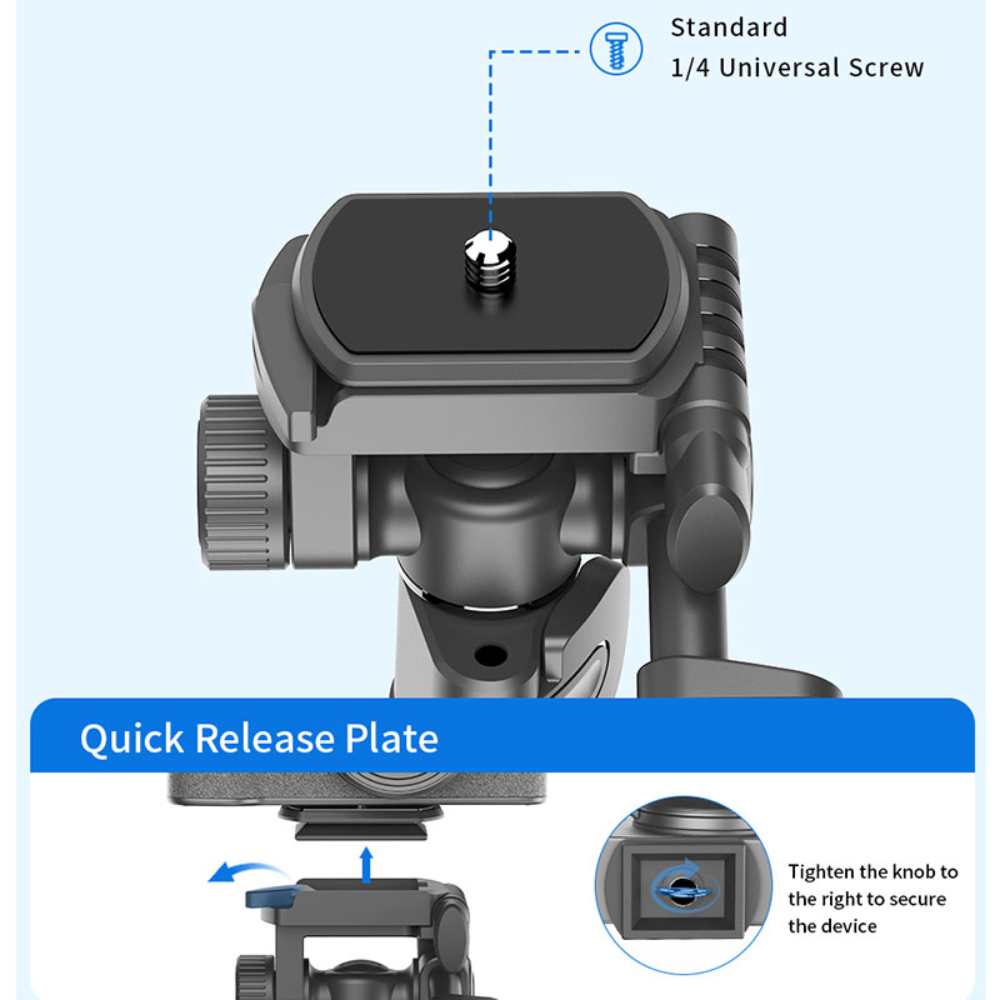 Standard
1/4 Universal Screw

Quick Release Plate

Tighten the knob to the right to secure the device