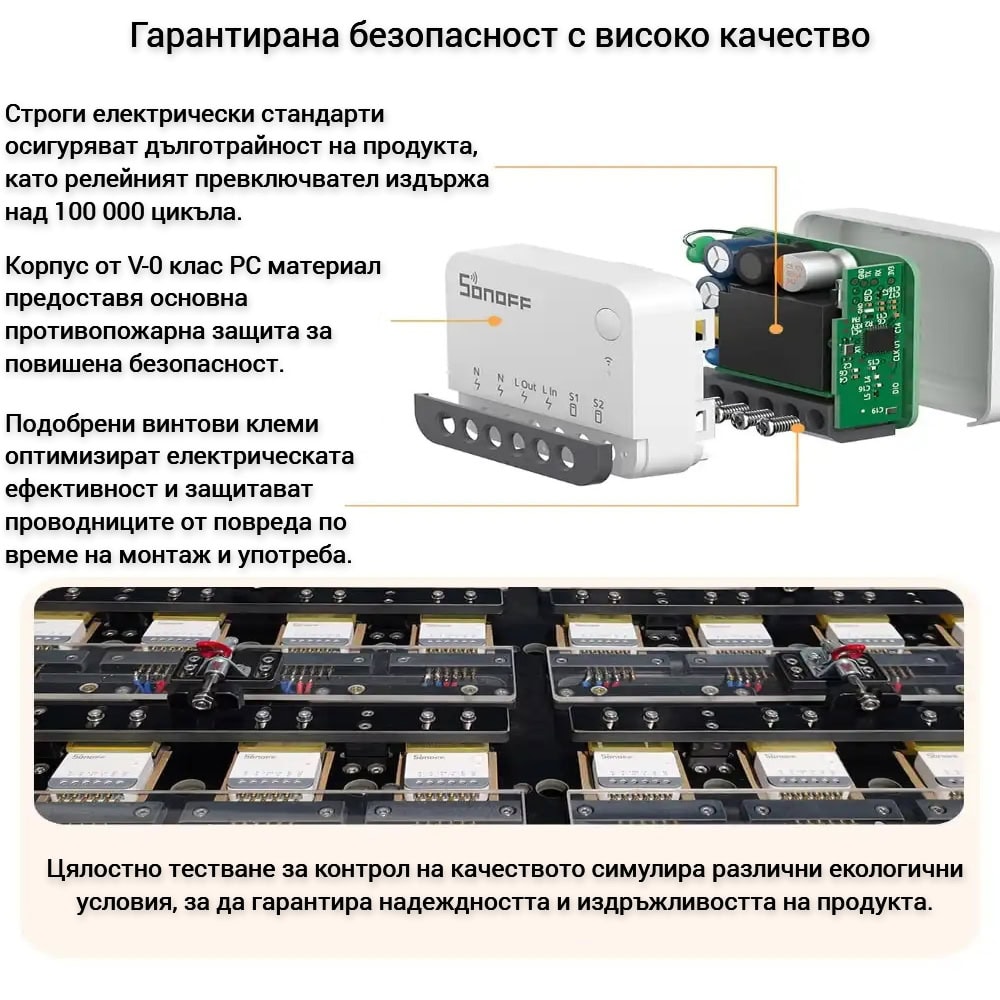 Гарантирана безопасност с високо качество

Строги електрически стандарти осигуряват дълготрайност на продукта, като релейният превключвател издържа над 100 000 цикъла.

Корпус от V-0 клас PC материал предоставя основна противопожарна защита за повишена безопасност.

Подобрени винтови клеми оптимизират електрическата ефективност и защитават проводниците от повреда по време на монтаж и употреба.

SONOFF

N N L Out L In S1 S2

Цялостно тестване за контрол на качеството симулира различни екологични условия, за да гарантира надеждността и издръжливостта на продукта.