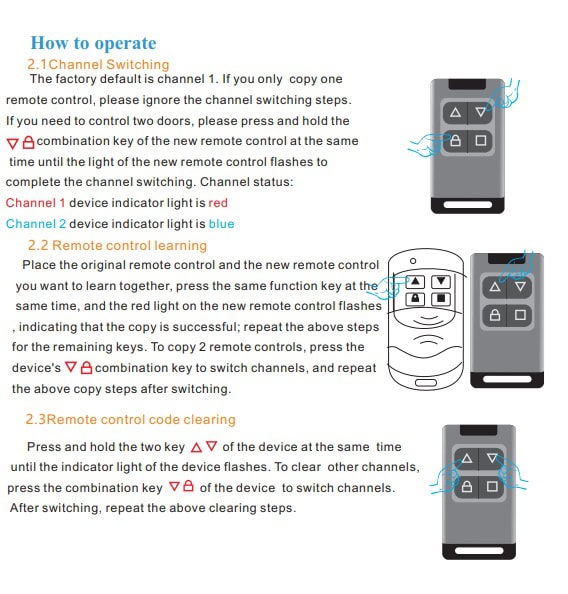 How to operate

2.1Channel Switching

The factory default is channel 1. If you only copy one remote control, please ignore the channel switching steps. If you need to control two doors, please press and hold the ▽🔒combination key of the new remote control at the same time until the light of the new remote control flashes to complete the channel switching. Channel status:

Channel 1 device indicator light is red

Channel 2 device indicator light is blue

2.2 Remote control learning

Place the original remote control and the new remote control you want to learn together, press the same function key at the same time, and the red light on the new remote control flashes , indicating that the copy is successful; repeat the above steps for the remaining keys. To copy 2 remote controls, press the device's ▽🔒combination key to switch channels, and repeat the above copy steps after switching.

2.3Remote control code clearing

Press and hold the two key △▽ of the device at the same time until the indicator light of the device flashes. To clear other channels, press the combination key ▽🔒 of the device to switch channels. After switching, repeat the above clearing steps.