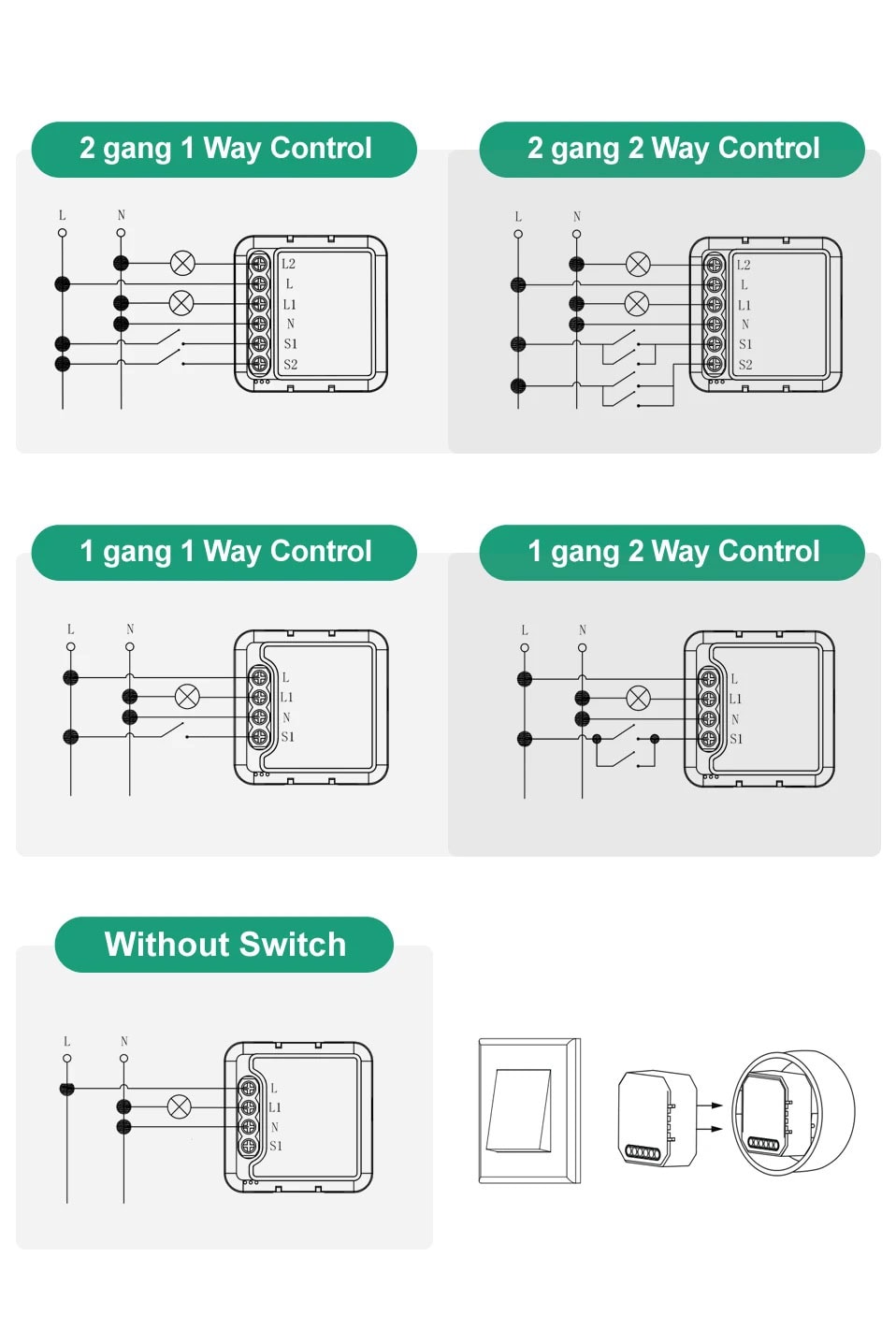 2 gang 1 Way Control

L N

L2 L L1 N S1 S2

2 gang 2 Way Control

L N

L2 L L1 N S1 S2

1 gang 1 Way Control

L N

L L1 N S1

1 gang 2 Way Control

L N

L L1 N S1

Without Switch

L N

L L1 N S1