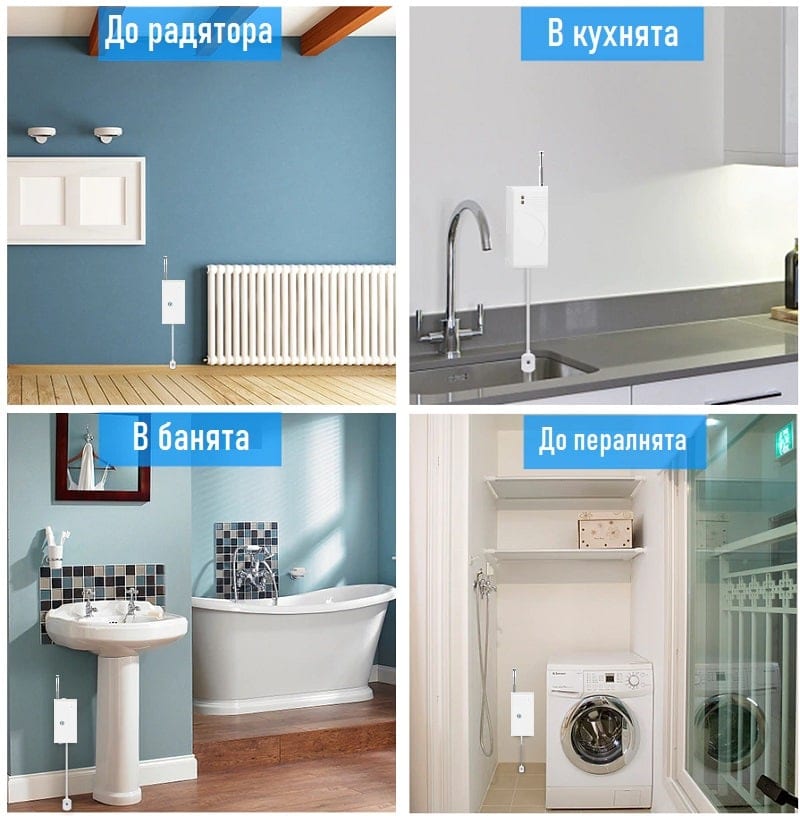 До радятора

В кухнята

В банята

До пералнята