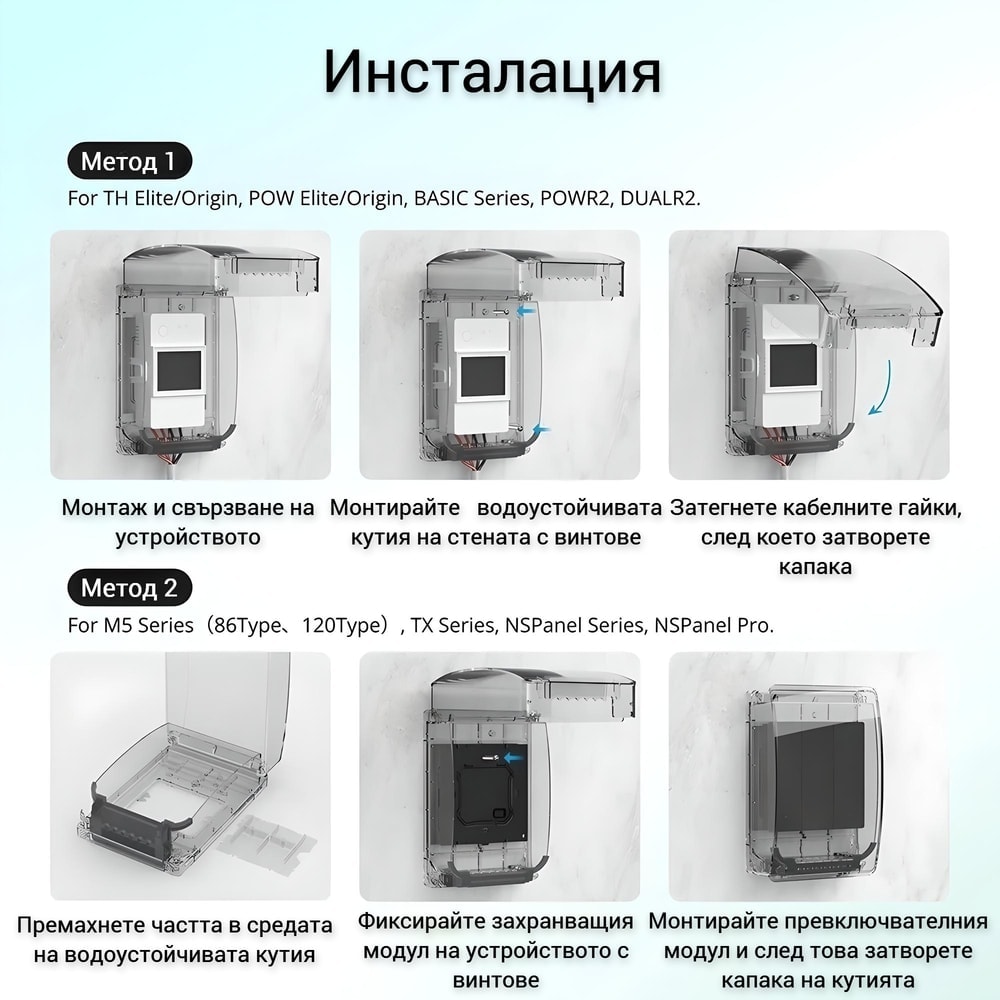 Инсталация

Метод 1

For TH Elite/Origin, POW Elite/Origin, BASIC Series, POWR2, DUALR2.

Монтаж и свързване на устройството

Монтирайте водоустойчивата кутия на стената с винтове

Затегнете кабелните гайки, след което затворете капака

Метод 2

For M5 Series（86Type、120Type）, TX Series, NSPanel Series, NSPanel Pro.

Премахнете частта в средата на водоустойчивата кутия

Фиксирайте захранващия модул на устройството с винтове

Монтирайте превключвателния модул и след това затворете капака на кутията