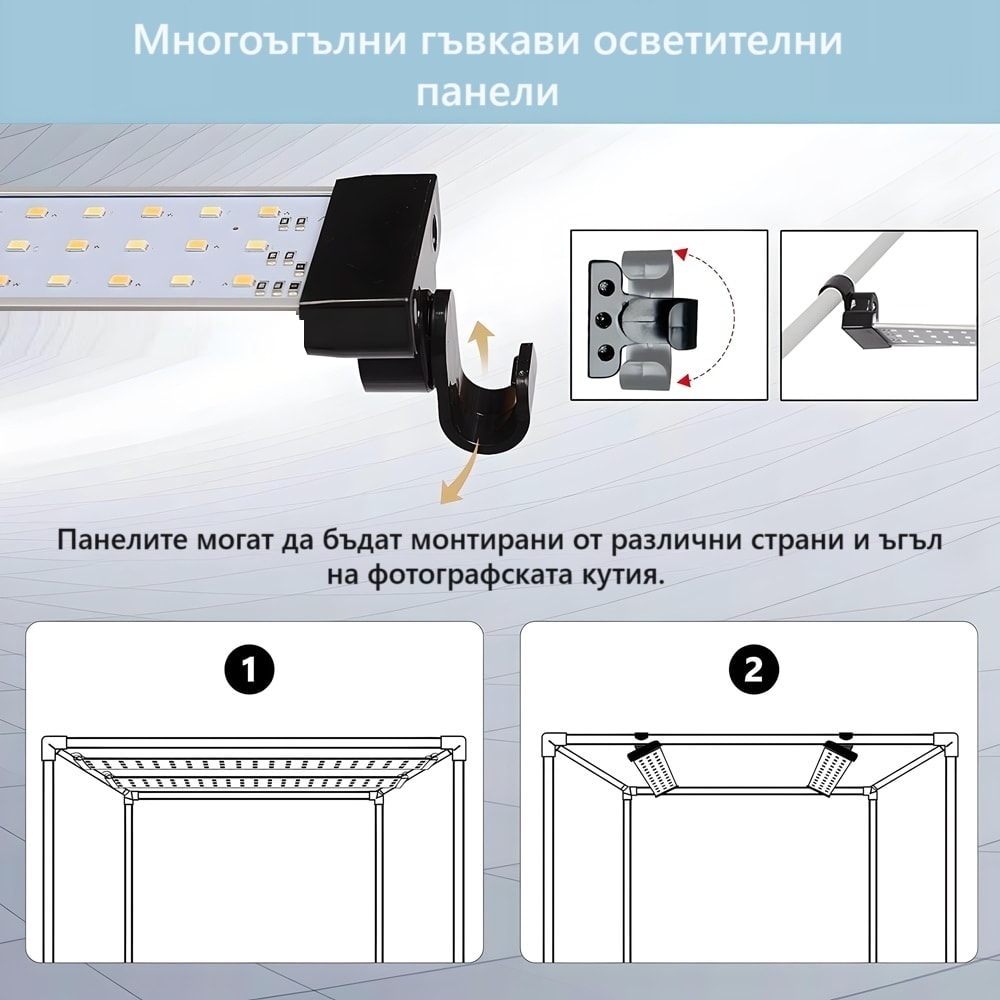 Многоъгълни гъвкави осветителни панели

Панелите могат да бъдат монтирани от различни страни и ъгъл на фотографската кутия.

1

2