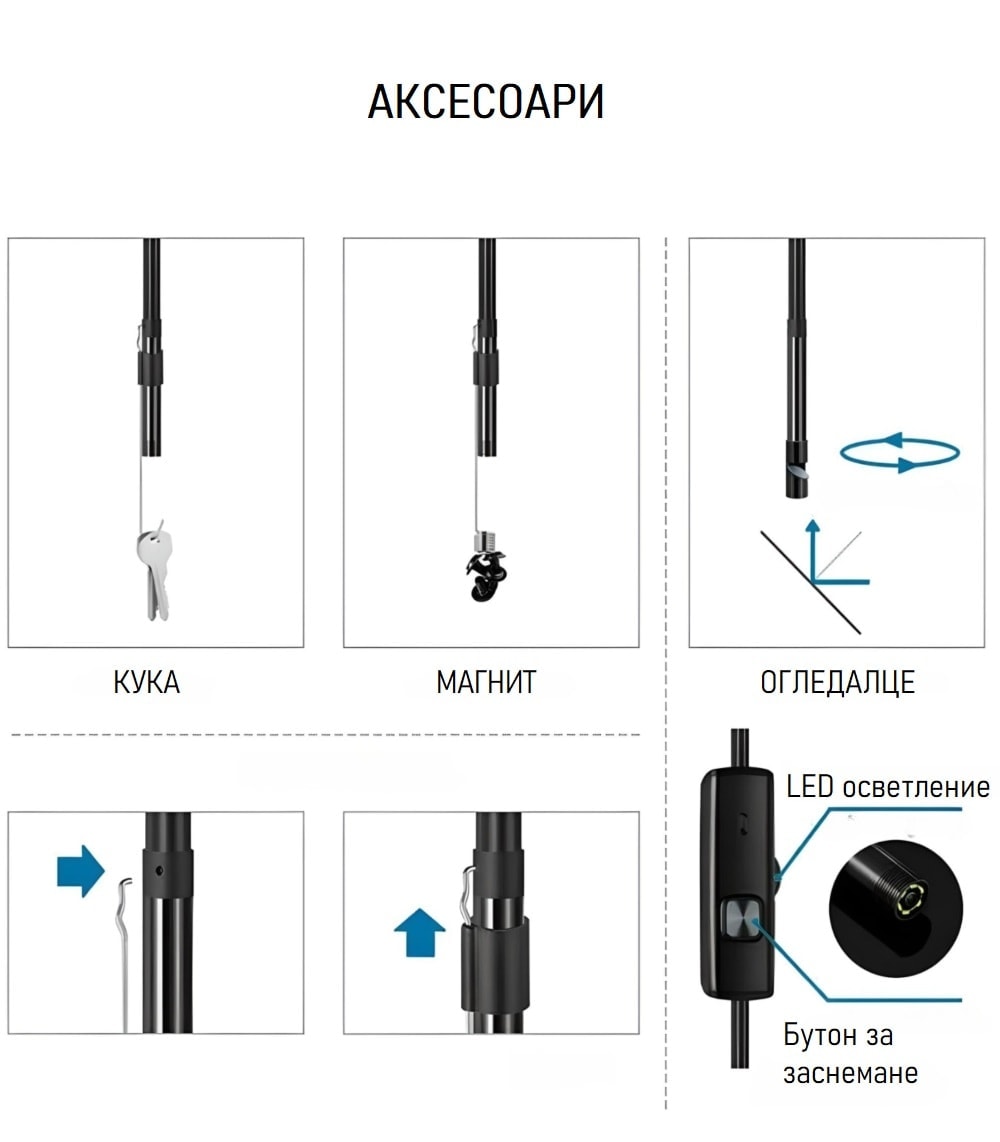 АКСЕСОАРИ

КУКА

МАГНИТ

ОГЛЕДАЛЦЕ

LED осветление

Бутон за заснемане